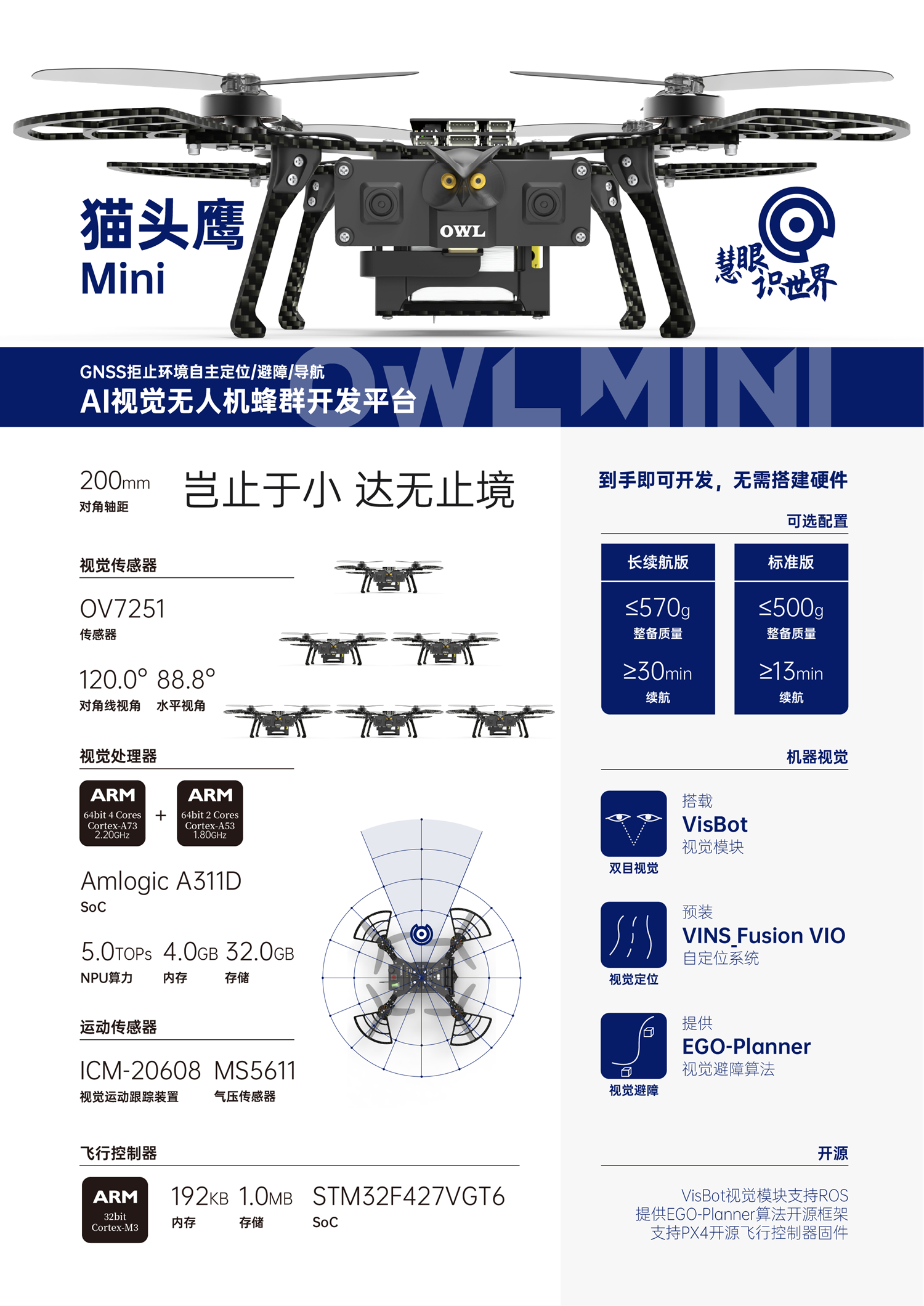 猫头鹰
Mini

OWL

慧眼识世界

GNSS拒止环境自主定位/避障/导航
AI视觉无人机蜂群开发平台

OWL MINI

200mm
对角轴距

岂止于小 达无止境

视觉传感器

OV7251
传感器

120.0° 88.8°
对角线视角 水平视角

视觉处理器

ARM
64bit 4 Cores
Cortex-A73
2.20GHz

+

ARM
64bit 2 Cores
Cortex-A53
1.80GHz

Amlogic A311D
SoC

5.0TOPs 4.0GB 32.0GB
NPU算力 内存 存储

运动传感器

ICM-20608 MS5611
视觉运动跟踪装置 气压传感器

飞行控制器

ARM
32bit
Cortex-M3

192KB 1.0MB STM32F427VGT6
内存 存储 SoC

到手即可开发，无需搭建硬件

可选配置

| 长续航版 | 标准版 |
|---|---|
| ≤570g 整备质量 | ≤500g 整备质量 |
| ≥30min 续航 | ≥13min 续航 |

机器视觉

双目视觉
搭载
VisBot
视觉模块

视觉定位
预装
VINS_Fusion VIO
自定位系统

视觉避障
提供
EGO-Planner
视觉避障算法

开源

VisBot视觉模块支持ROS
提供EGO-Planner算法开源框架
支持PX4开源飞行控制器固件